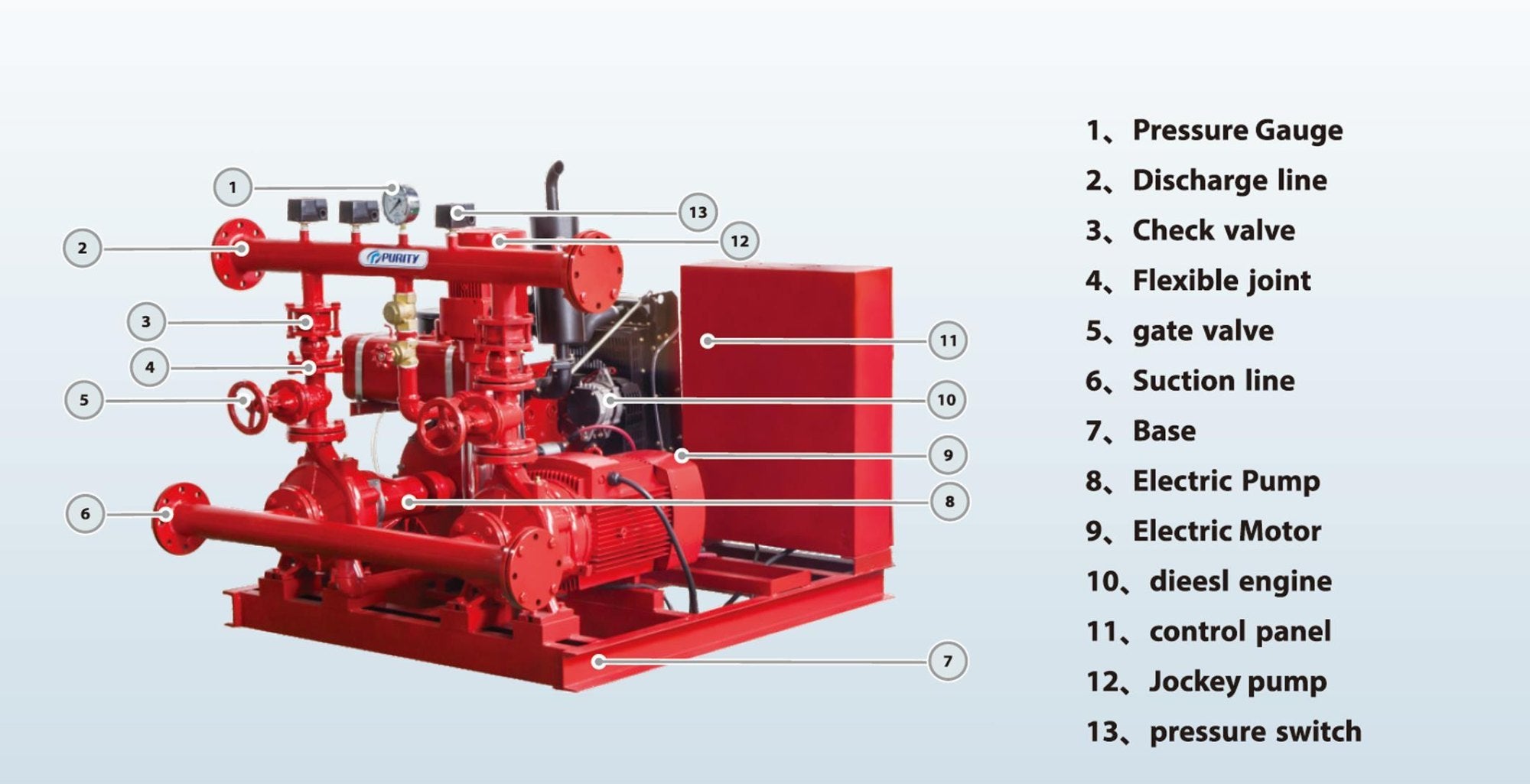 1
2
3
4
5
6
13
12
11
10
9
8
7
PURITY

1、Pressure Gauge
2、Discharge line
3、Check valve
4、Flexible joint
5、gate valve
6、Suction line
7、Base
8、Electric Pump
9、Electric Motor
10、dieesl engine
11、control panel
12、Jockey pump
13、pressure switch